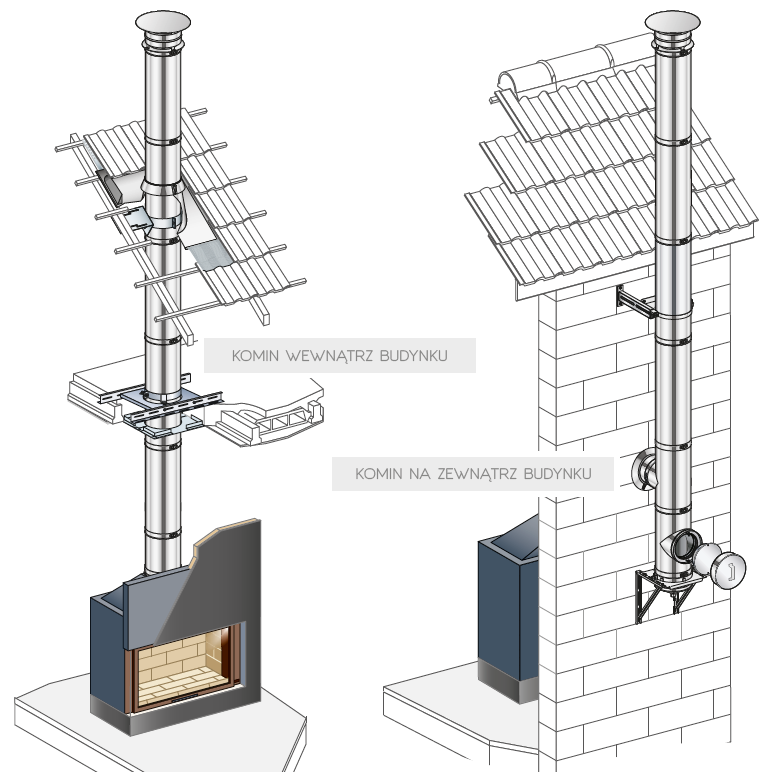 KOMIN WEWNĄTRZ BUDYNKU

KOMIN NA ZEWNĄTRZ BUDYNKU